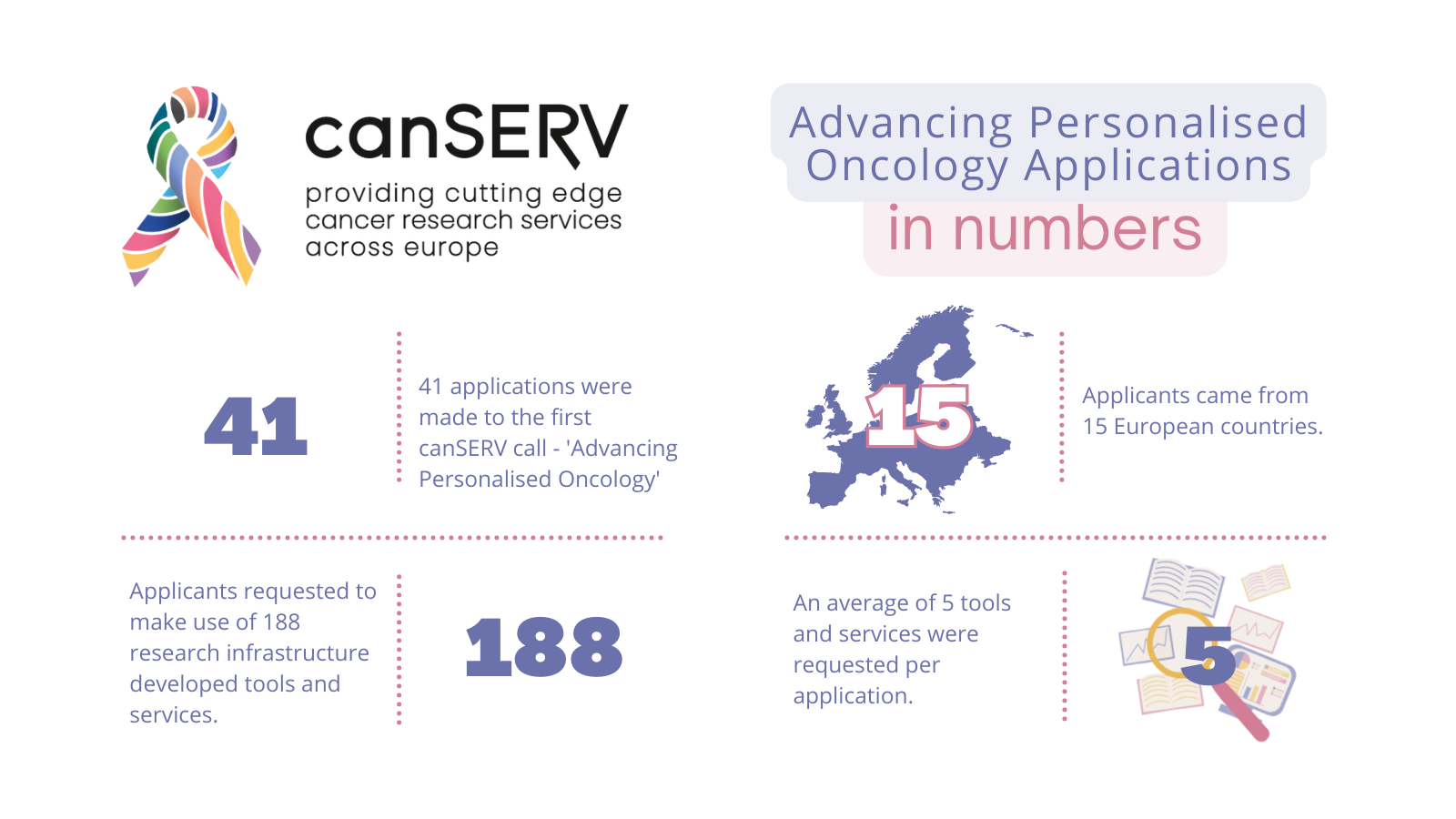 canSERV
providing cutting edge cancer research services across europe

Advancing Personalised Oncology Applications
in numbers

41

41 applications were made to the first canSERV call - 'Advancing Personalised Oncology'

15

Applicants came from 15 European countries.

Applicants requested to make use of 188 research infrastructure developed tools and services.

188

An average of 5 tools and services were requested per application.

5